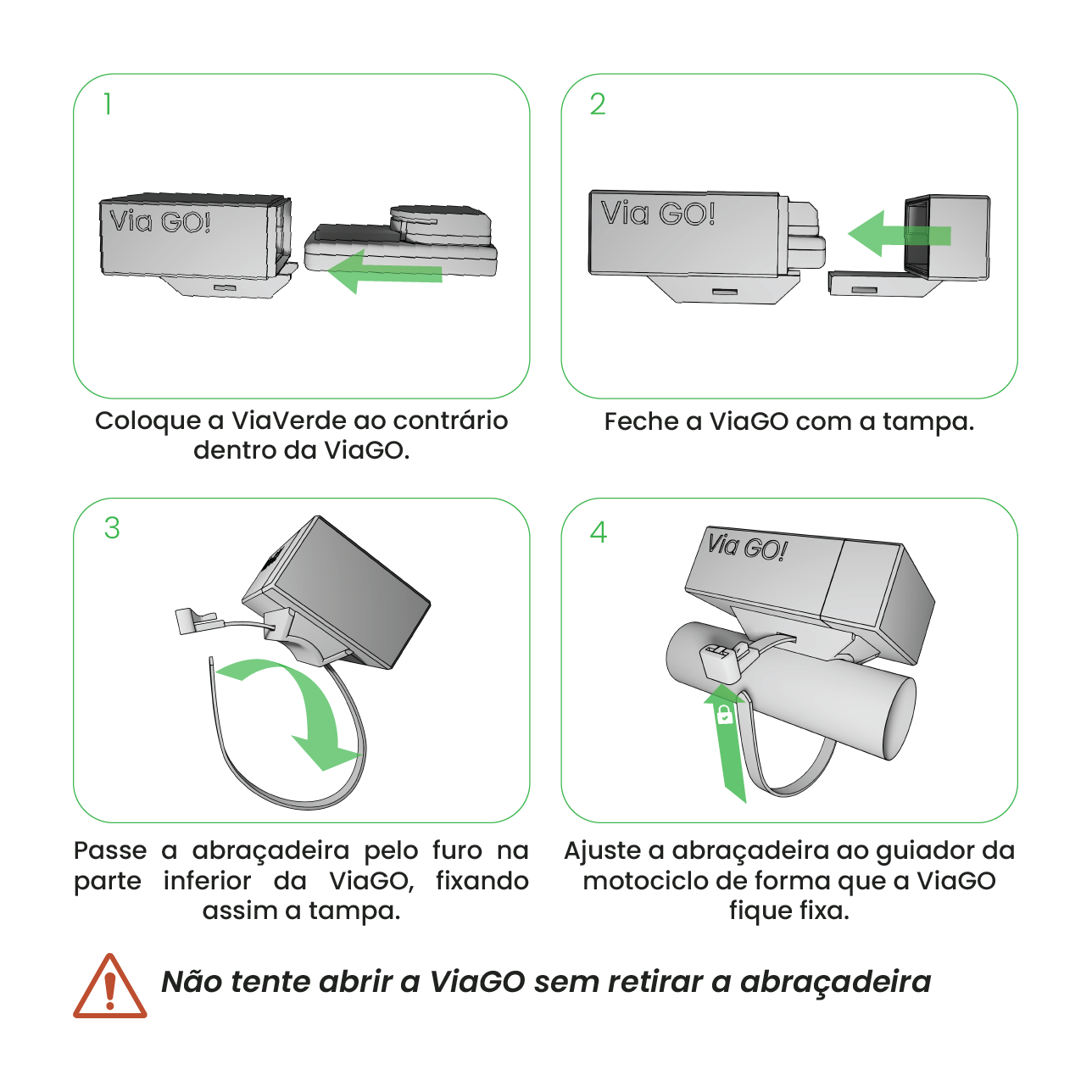 1

Via GO!

Coloque a ViaVerde ao contrário dentro da ViaGO.

2

Via GO!

Feche a ViaGO com a tampa.

3

Passe a abraçadeira pelo furo na parte inferior da ViaGO, fixando assim a tampa.

4

Via GO!

Ajuste a abraçadeira ao guiador da motociclo de forma que a ViaGO fique fixa.

Não tente abrir a ViaGO sem retirar a abraçadeira