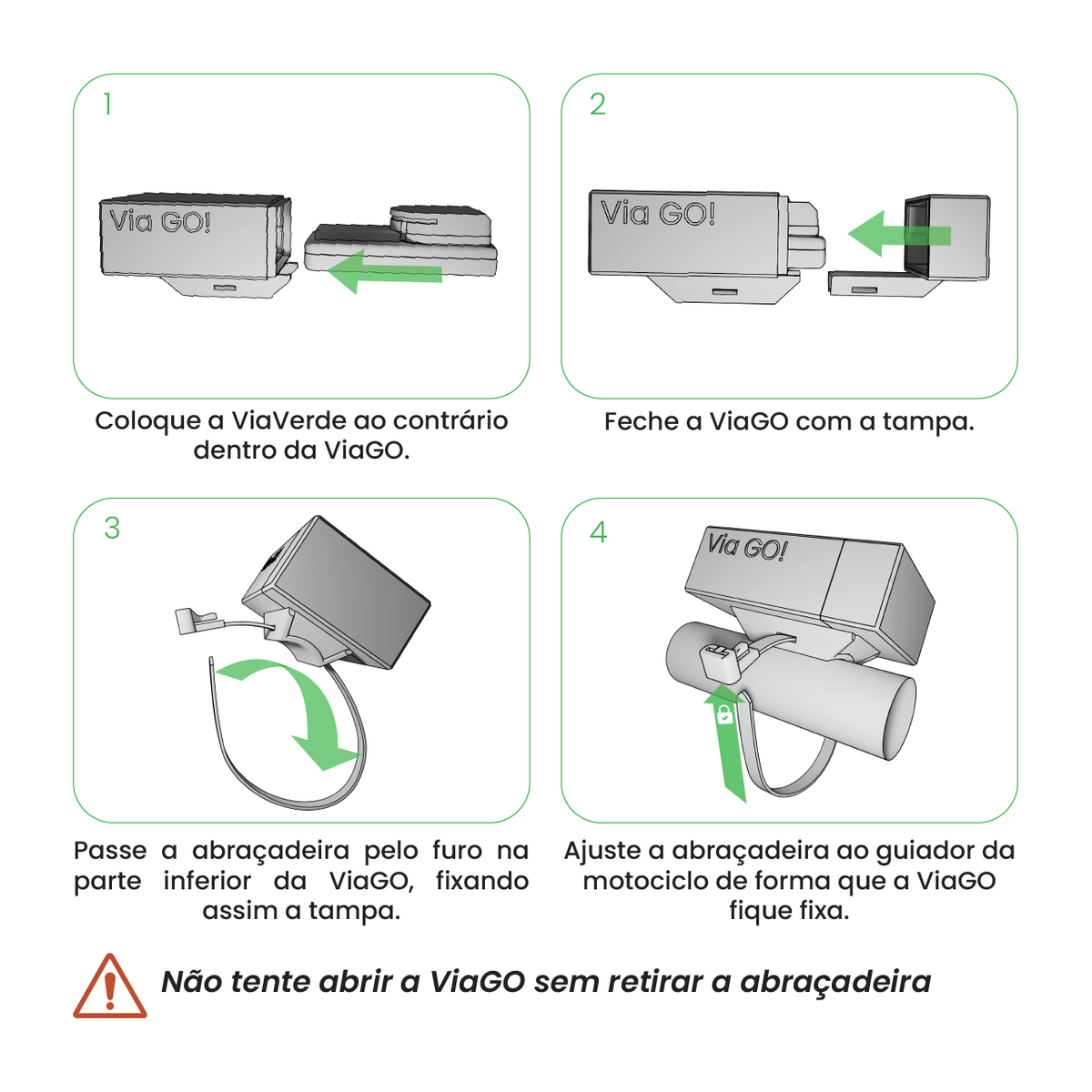 1

Via GO!

Coloque a ViaVerde ao contrário dentro da ViaGO.

2

Via GO!

Feche a ViaGO com a tampa.

3

Passe a abraçadeira pelo furo na parte inferior da ViaGO, fixando assim a tampa.

4

Via GO!

Ajuste a abraçadeira ao guiador da motociclo de forma que a ViaGO fique fixa.

Não tente abrir a ViaGO sem retirar a abraçadeira